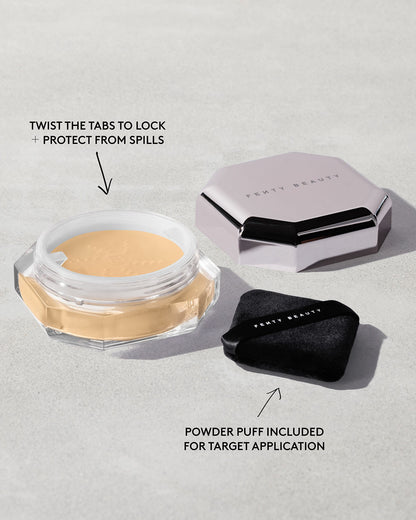 TWIST THE TABS TO LOCK
+ PROTECT FROM SPILLS

FENTY BEAUTY

FENTY BEAUTY

POWDER PUFF INCLUDED
FOR TARGET APPLICATION